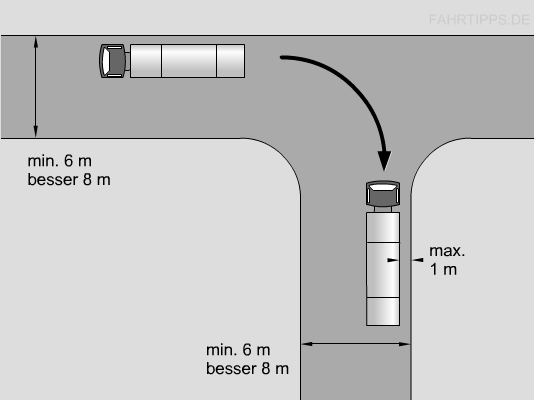 FAHRTIPPS.DE

min. 6 m
besser 8 m

max.
1 m

min. 6 m
besser 8 m